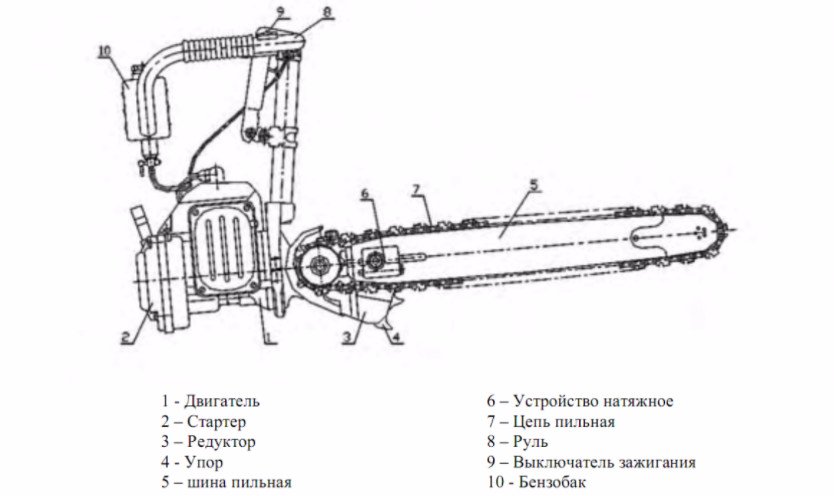 9
8
10
6
7
5
2
1
3
4

1 - Двигатель
2 – Стартер
3 – Редуктор
4 - Упор
5 – шина пильная

6 – Устройство натяжное
7 – Цепь пильная
8 – Руль
9 – Выключатель зажигания
10 - Бензобак