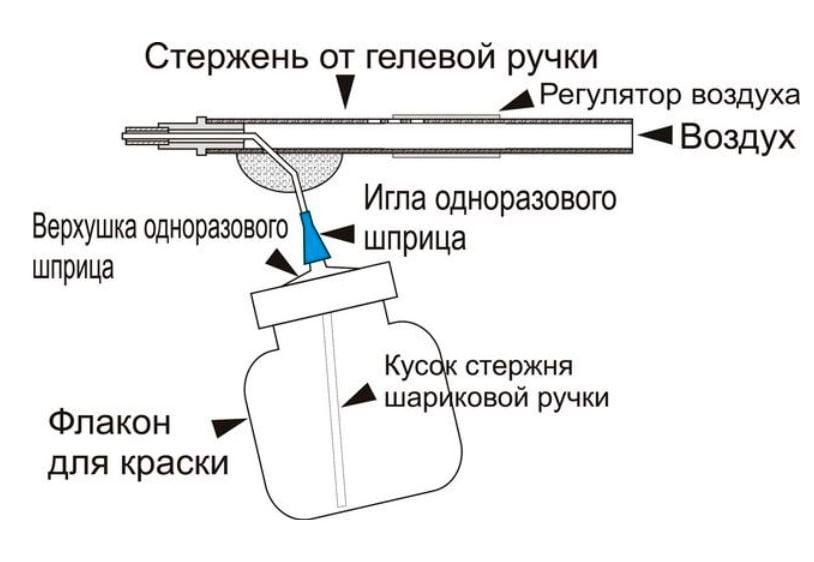 Стержень от гелевой ручки

Регулятор воздуха

Воздух

Игла одноразового шприца

Верхушка одноразового шприца

Кусок стержня шариковой ручки

Флакон для краски