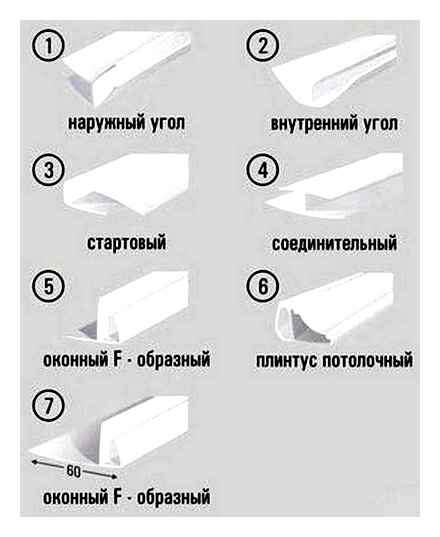 1
наружный угол

2
внутренний угол

3
стартовый

4
соединительный

5
оконный F - образный

6
плинтус потолочный

7
60
оконный F - образный