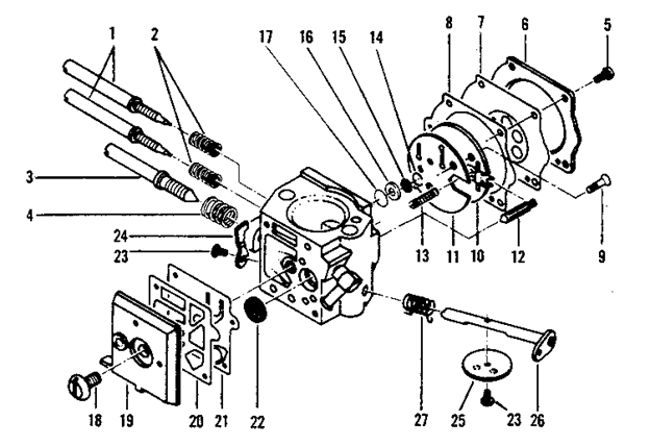 1
2
17
16
15
14
8
7
6
5
3
4
24
23
13
11
10
12
9
18
19
20
21
22
27
25
23
26